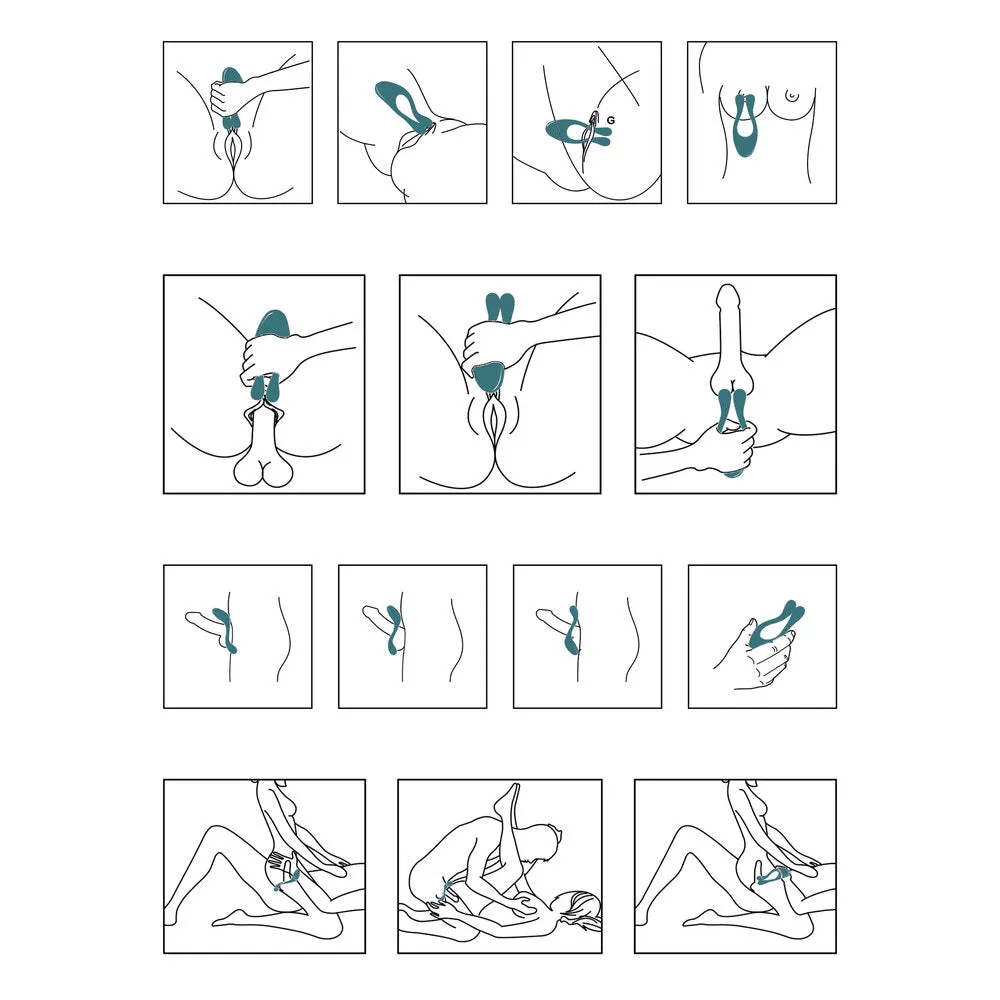 G